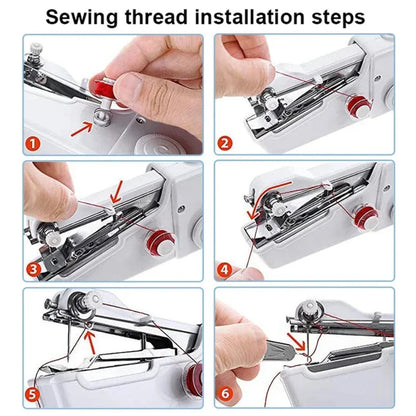 Sewing thread installation steps

1

2

3

4

5

6